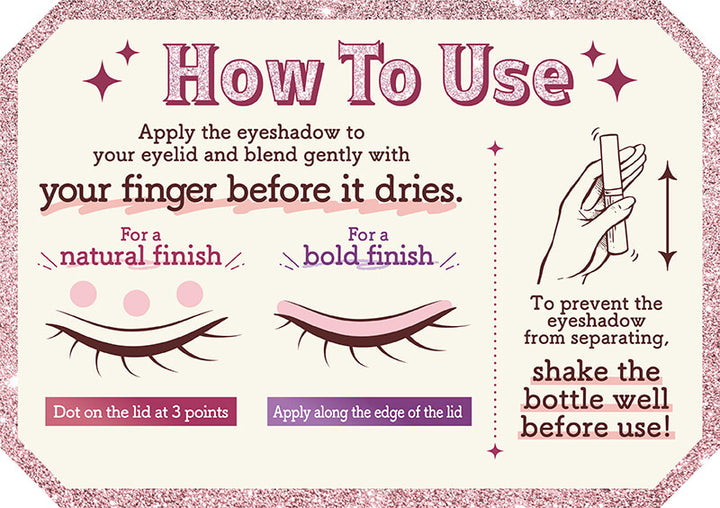 How To Use

Apply the eyeshadow to your eyelid and blend gently with your finger before it dries.

For a natural finish

Dot on the lid at 3 points

For a bold finish

Apply along the edge of the lid

To prevent the eyeshadow from separating, shake the bottle well before use!